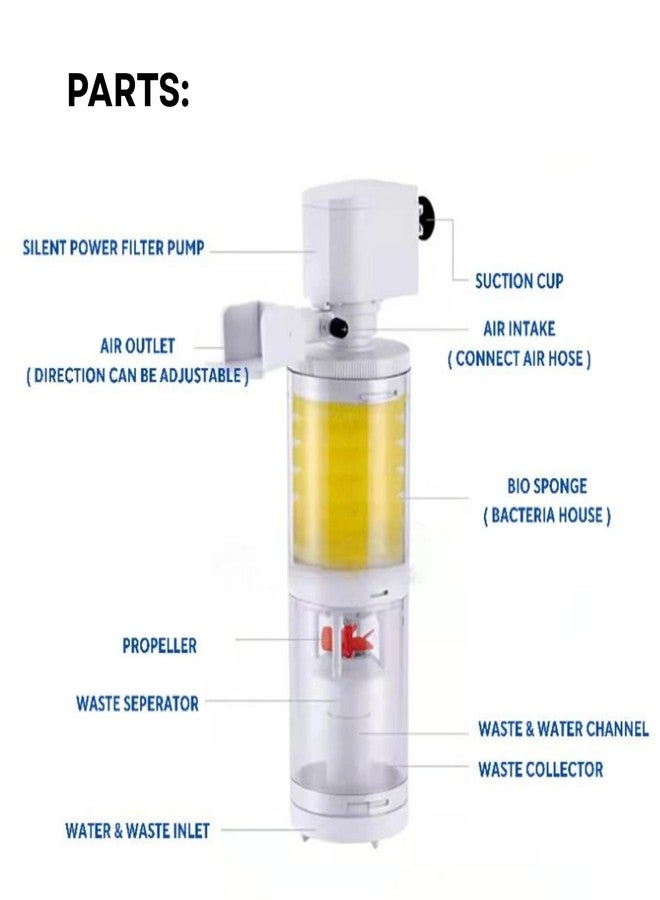 PARTS:

SILENT POWER FILTER PUMP

SUCTION CUP

AIR OUTLET
( DIRECTION CAN BE ADJUSTABLE )

AIR INTAKE
( CONNECT AIR HOSE )

BIO SPONGE
( BACTERIA HOUSE )

PROPELLER

WASTE SEPERATOR

WASTE & WATER CHANNEL

WASTE COLLECTOR

WATER & WASTE INLET